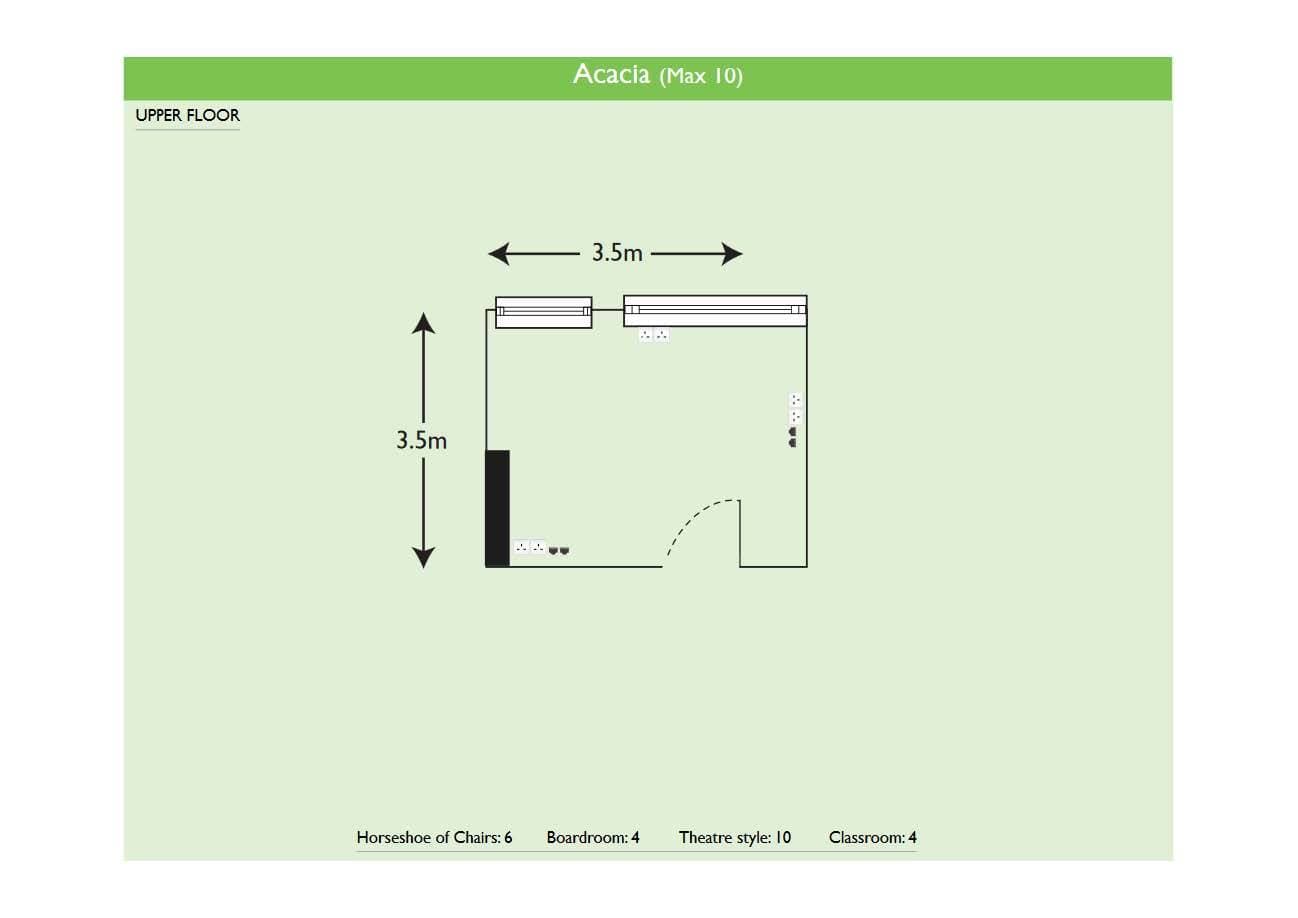 Acacia (Max 10)

UPPER FLOOR

3.5m

3.5m

Horseshoe of Chairs: 6 Boardroom: 4 Theatre style: 10 Classroom: 4