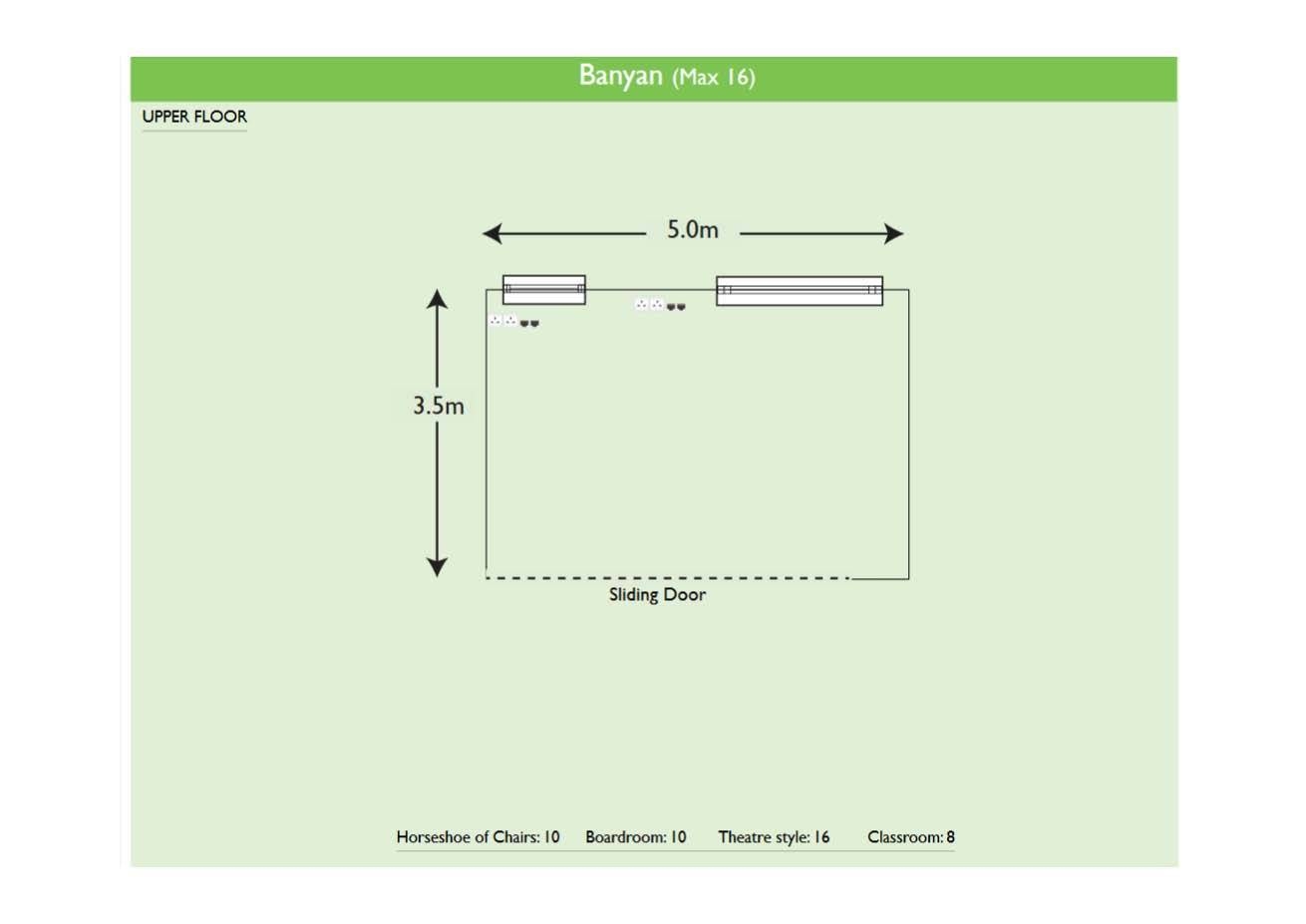 Banyan (Max 16)

UPPER FLOOR

5.0m

3.5m

Sliding Door

Horseshoe of Chairs: 10 Boardroom: 10 Theatre style: 16 Classroom: 8